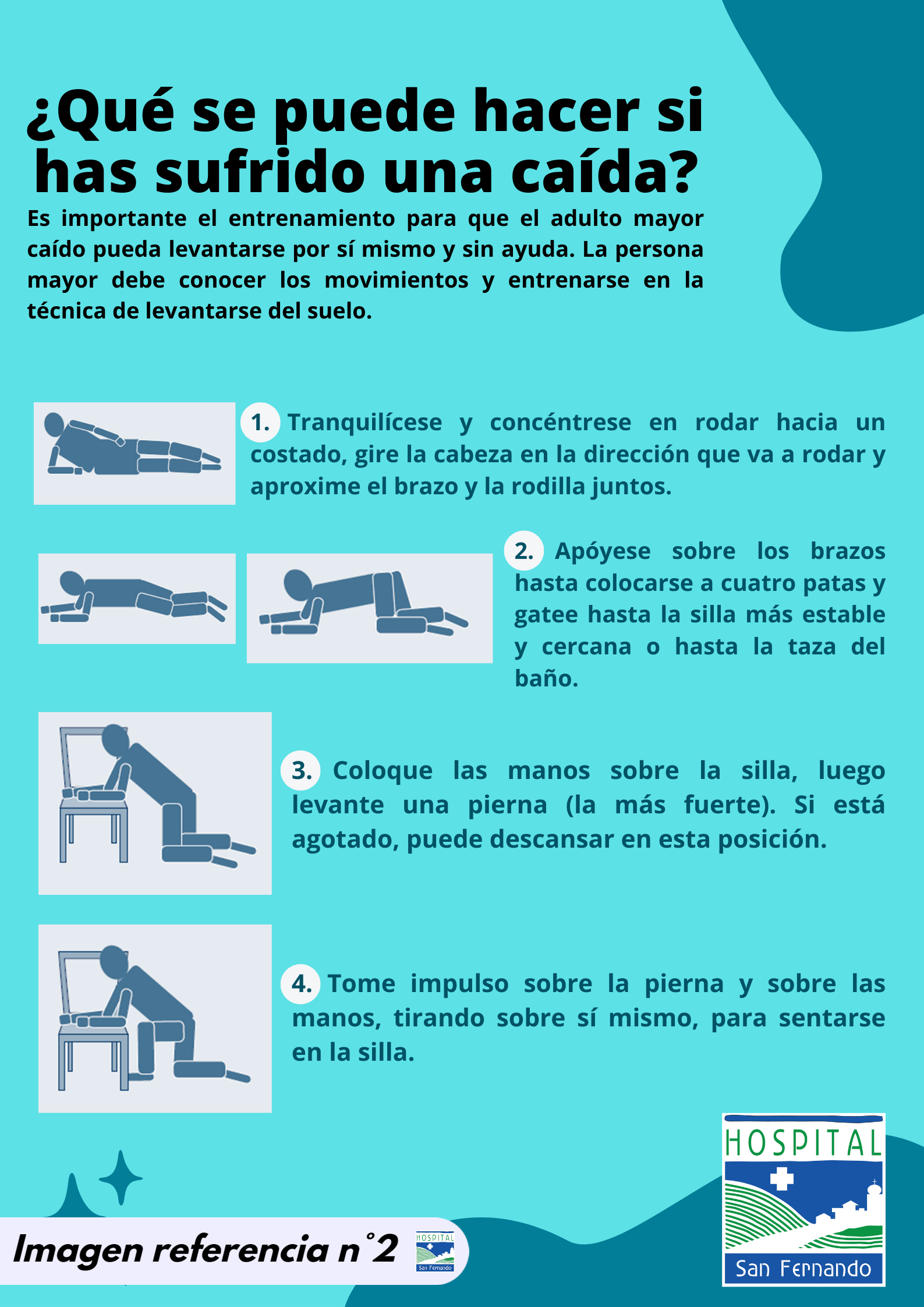 ¿Qué se puede hacer si has sufrido una caída?

Es importante el entrenamiento para que el adulto mayor caído pueda levantarse por sí mismo y sin ayuda. La persona mayor debe conocer los movimientos y entrenarse en la técnica de levantarse del suelo.

1. Tranquilícese y concéntrese en rodar hacia un costado, gire la cabeza en la dirección que va a rodar y aproxime el brazo y la rodilla juntos.

2. Apóyese sobre los brazos hasta colocarse a cuatro patas y gatee hasta la silla más estable y cercana o hasta la taza del baño.

3. Coloque las manos sobre la silla, luego levante una pierna (la más fuerte). Si está agotado, puede descansar en esta posición.

4. Tome impulso sobre la pierna y sobre las manos, tirando sobre sí mismo, para sentarse en la silla.

Imagen referencia n°2

HOSPITAL
San Fernando

HOSPITAL
San Fernando